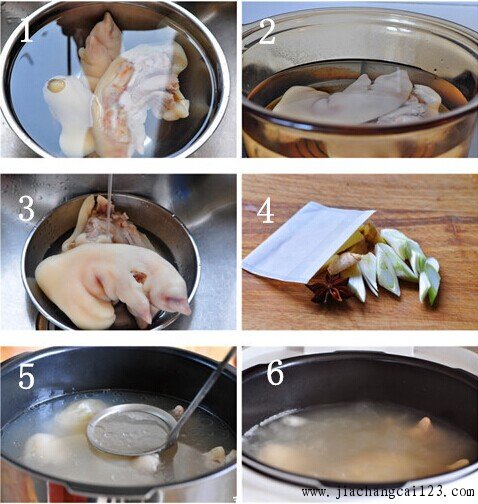 1
2
3
4
5
6
www.jiachangcai123.com