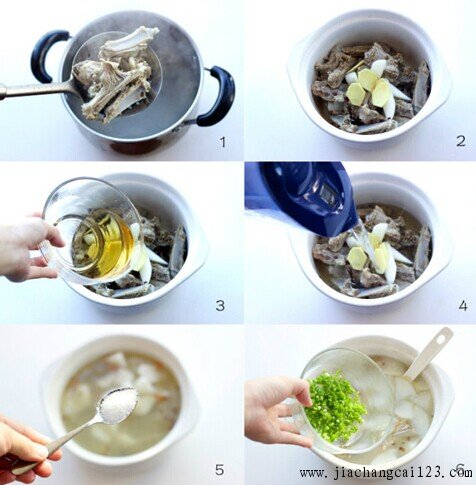 1

2

3

4

5

6

www.jiachangcai123.com