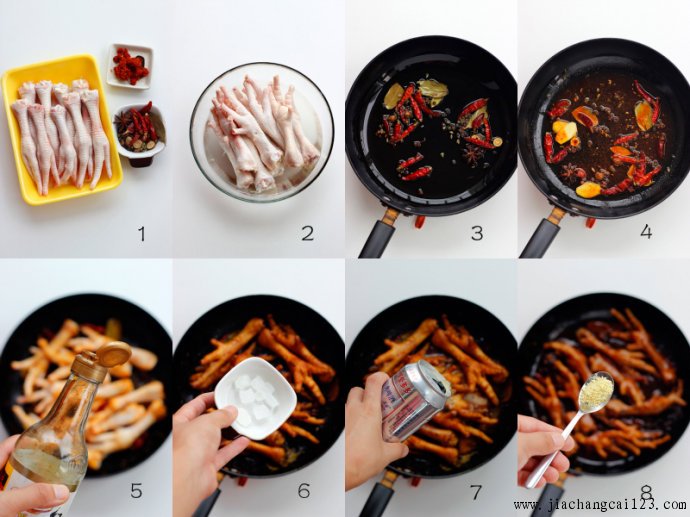 1
2
3
4
5
6
7
8
www.jiachangcai123.com