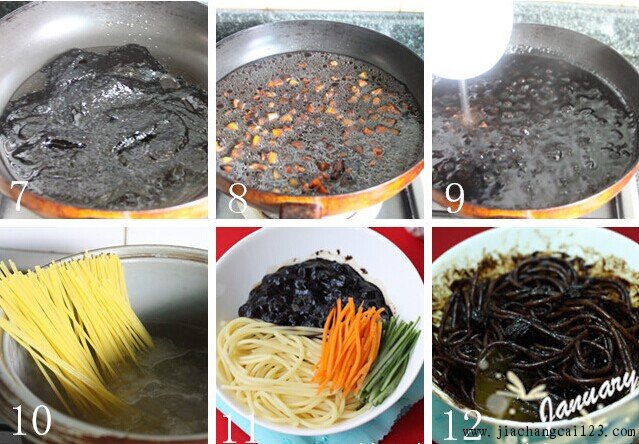 7

8

9

10

11

12

January

www.jiachangcai123.com