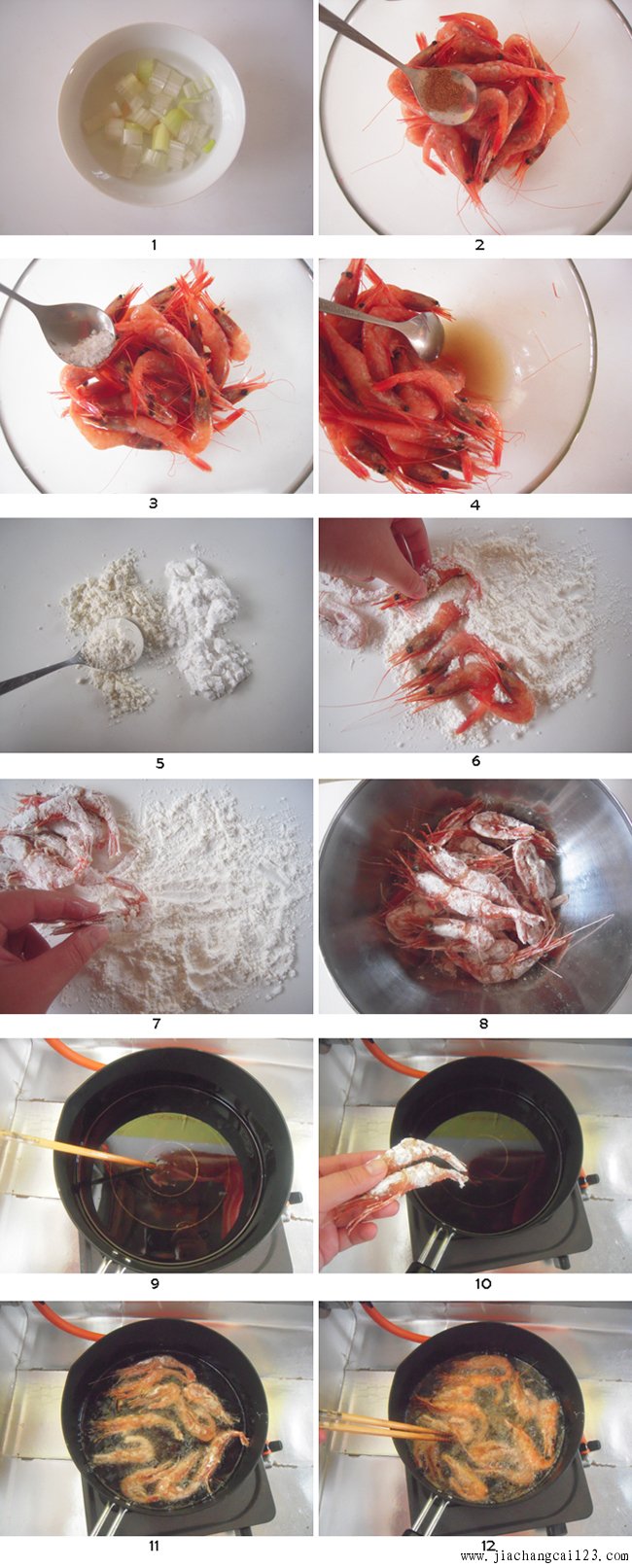 1
2
3
4
5
6
7
8
9
10
11
12
www.jiachangcai123.com