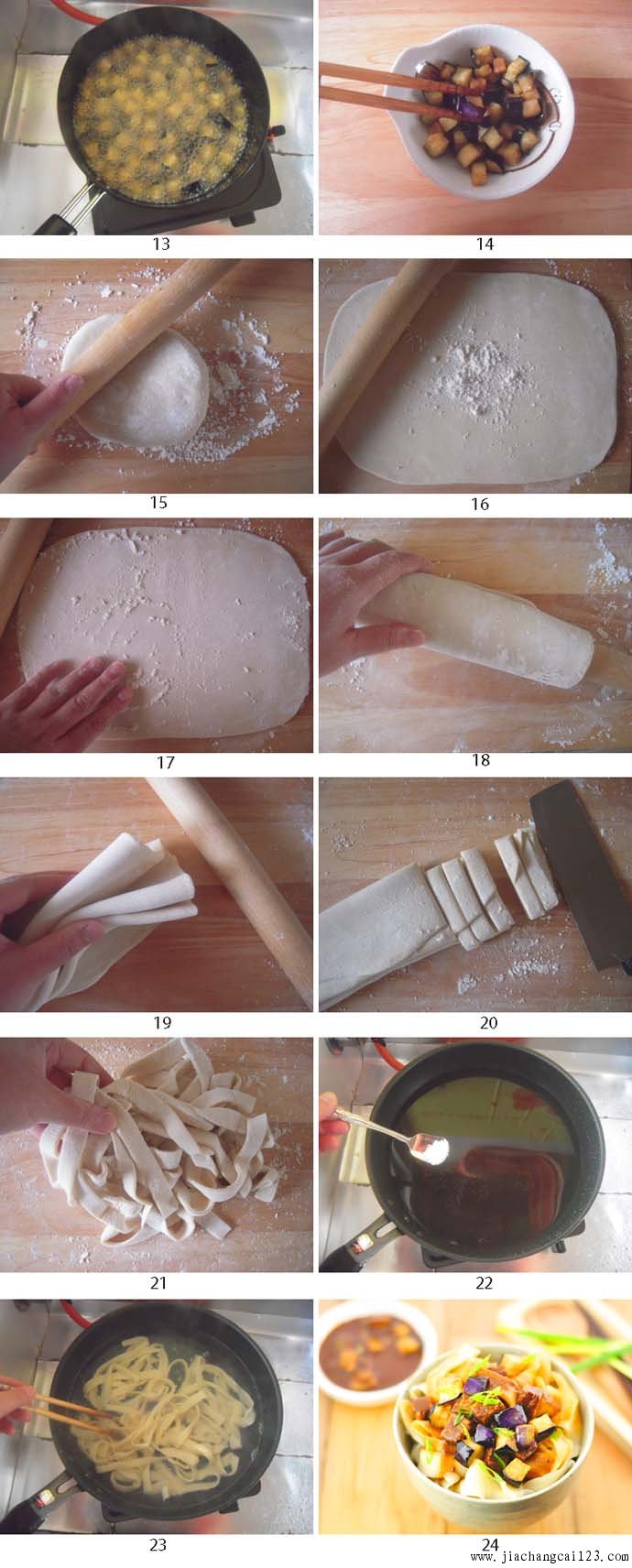 13

14

15

16

17

18

19

20

21

22

23

24

www.jiachangcai123.com