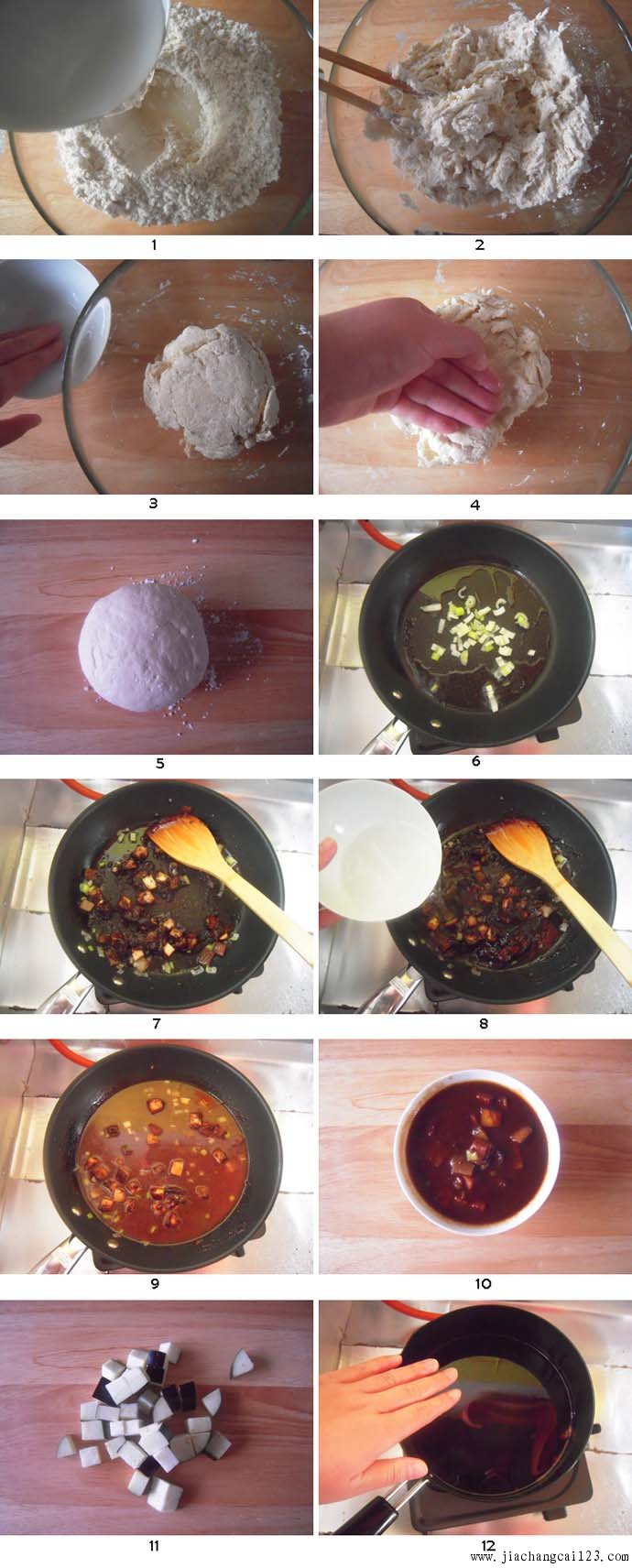 1
2
3
4
5
6
7
8
9
10
11
12
www.jiachangcai123.com