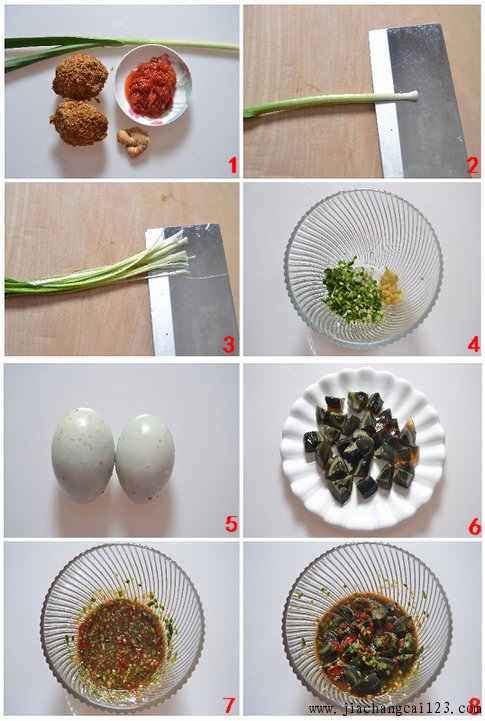 1
2
3
4
5
6
7
8
www.jiachangcai123.com