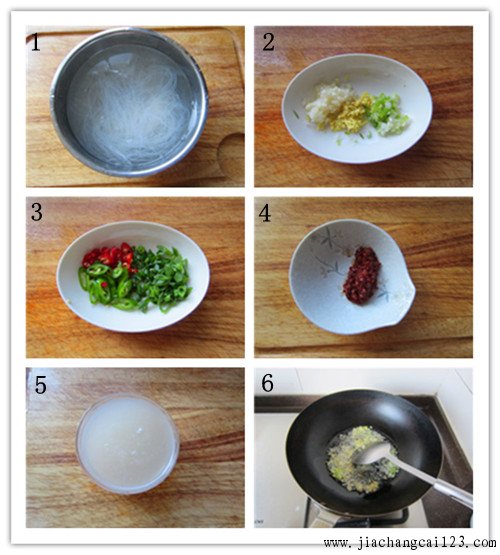 1

2

3

4

5

6

www.jiachangcai123.com