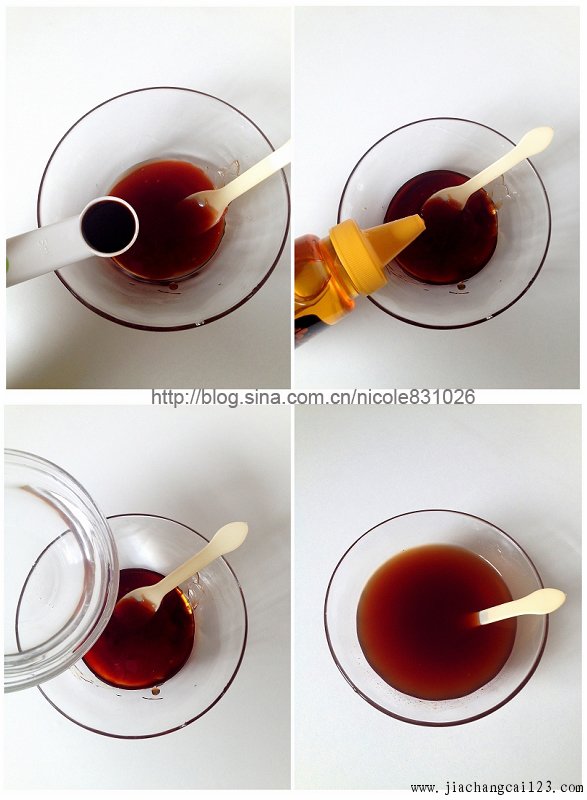 http://blog.sina.com.cn/nicole831026

www.jiachangcai123.com