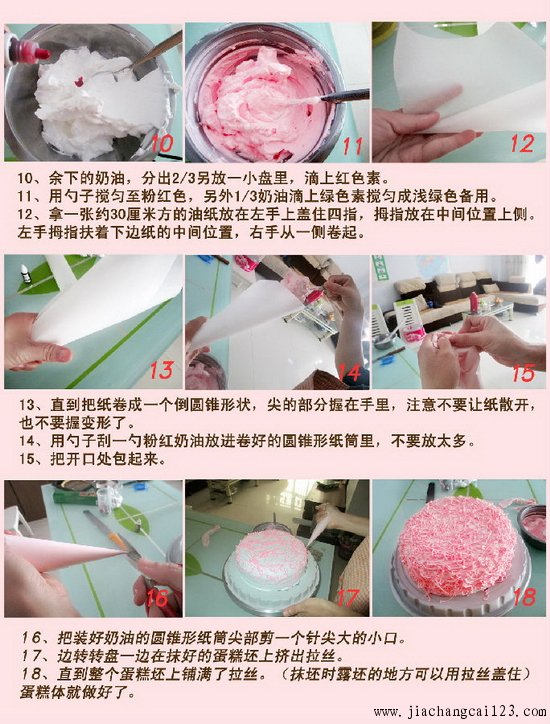 10

11

12

10、余下的奶油，分出2/3另放一小盘里，滴上红色素。
11、用勺子搅匀至粉红色，另外1/3奶油滴上绿色素搅匀成浅绿色备用。
12、拿一张约30厘米方的油纸放在左手上盖住四指，拇指放在中间位置上侧。左手拇指扶着下边纸的中间位置，右手从一侧卷起。

13

14

15

13、直到把纸卷成一个倒圆锥形状，尖的部分握在手里，注意不要让纸散开，也不要握变形了。
14、用勺子刮一勺粉红奶油放进卷好的圆锥形纸筒里，不要放太多。
15、把开口处包起来。

16

17

18

16、把装好奶油的圆锥形纸筒尖部剪一个针尖大的小口。
17、边转转盘一边在抹好的蛋糕坯上挤出拉丝。
18、直到整个蛋糕坯上铺满了拉丝。（抹坯时露坯的地方可以用拉丝盖住）蛋糕体就做好了。

www.jiachangcai123.com